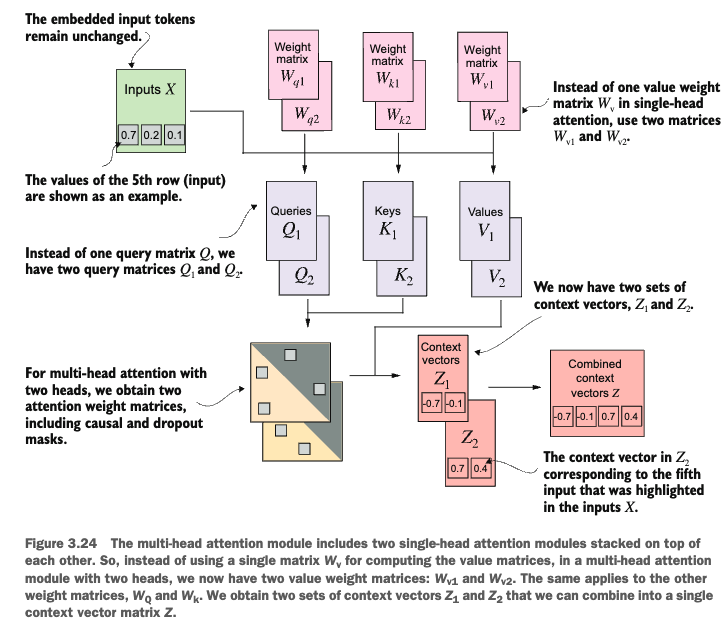 The embedded input tokens remain unchanged.

Inputs $X$

0.7 0.2 0.1

The values of the 5th row (input) are shown as an example.

Weight matrix $W_{q1}$

$W_{q2}$

Weight matrix $W_{k1}$

$W_{k2}$

Weight matrix $W_{v1}$

$W_{v2}$

Instead of one value weight matrix $W_v$ in single-head attention, use two matrices $W_{v1}$ and $W_{v2}$.

Queries $Q_1$

$Q_2$

Keys $K_1$

$K_2$

Values $V_1$

$V_2$

Instead of one query matrix $Q$, we have two query matrices $Q_1$ and $Q_2$.

We now have two sets of context vectors, $Z_1$ and $Z_2$.

For multi-head attention with two heads, we obtain two attention weight matrices, including causal and dropout masks.

Context vectors $Z_1$

-0.7 -0.1

$Z_2$

0.7 0.4

Combined context vectors $Z$

-0.7 -0.1 0.7 0.4

The context vector in $Z_2$ corresponding to the fifth input that was highlighted in the inputs $X$.

Figure 3.24 The multi-head attention module includes two single-head attention modules stacked on top of each other. So, instead of using a single matrix $W_v$ for computing the value matrices, in a multi-head attention module with two heads, we now have two value weight matrices: $W_{v1}$ and $W_{v2}$. The same applies to the other weight matrices, $W_Q$ and $W_k$. We obtain two sets of context vectors $Z_1$ and $Z_2$ that we can combine into a single context vector matrix $Z$.